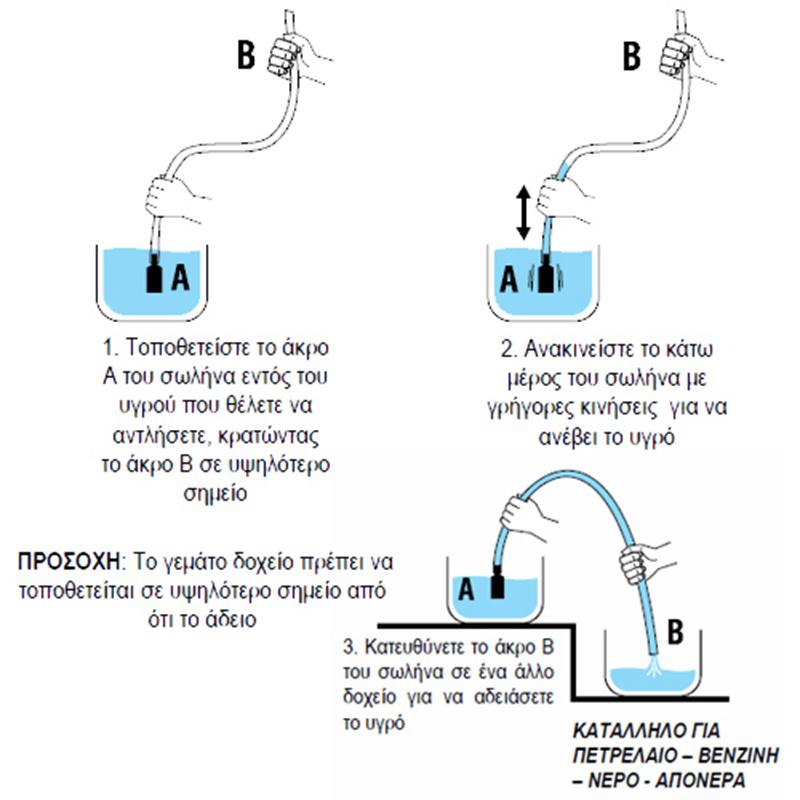 B

A

1. Τοποθετείστε το άκρο Α του σωλήνα εντός του υγρού που θέλετε να αντλήσετε, κρατώντας το άκρο Β σε υψηλότερο σημείο

B

A

2. Ανακινείστε το κάτω μέρος του σωλήνα με γρήγορες κινήσεις για να ανέβει το υγρό

ΠΡΟΣΟΧΗ: Το γεμάτο δοχείο πρέπει να τοποθετείται σε υψηλότερο σημείο από ότι το άδειο

A

B

3. Κατευθύνετε το άκρο Β του σωλήνα σε ένα άλλο δοχείο για να αδειάσετε το υγρό

ΚΑΤΑΛΛΗΛΟ ΓΙΑ ΠΕΤΡΕΛΑΙΟ – ΒΕΝΖΙΝΗ – ΝΕΡΟ - ΑΠΟΝΕΡΑ